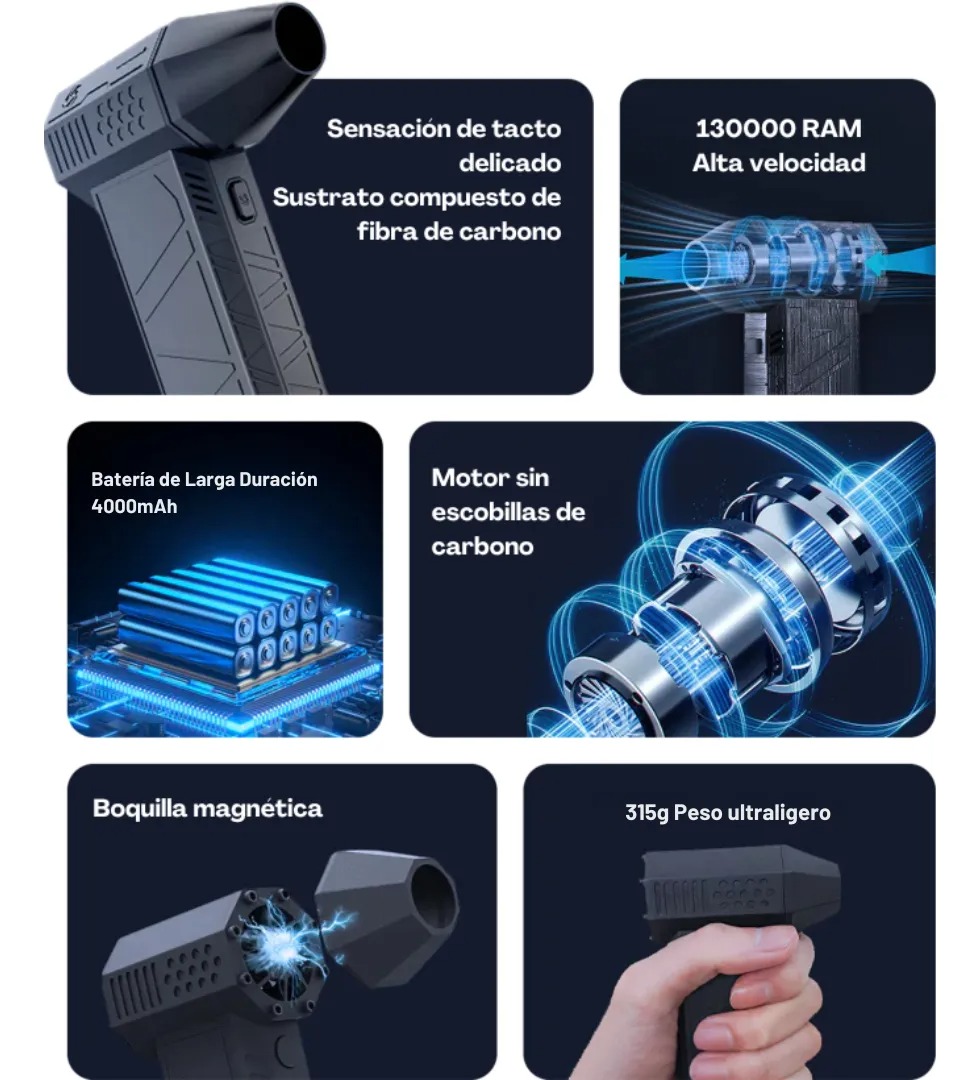 Sensación de tacto delicado
Sustrato compuesto de fibra de carbono

130000 RAM
Alta velocidad

Batería de Larga Duración
4000mAh

Motor sin escobillas de carbono

Boquilla magnética

315g Peso ultraligero